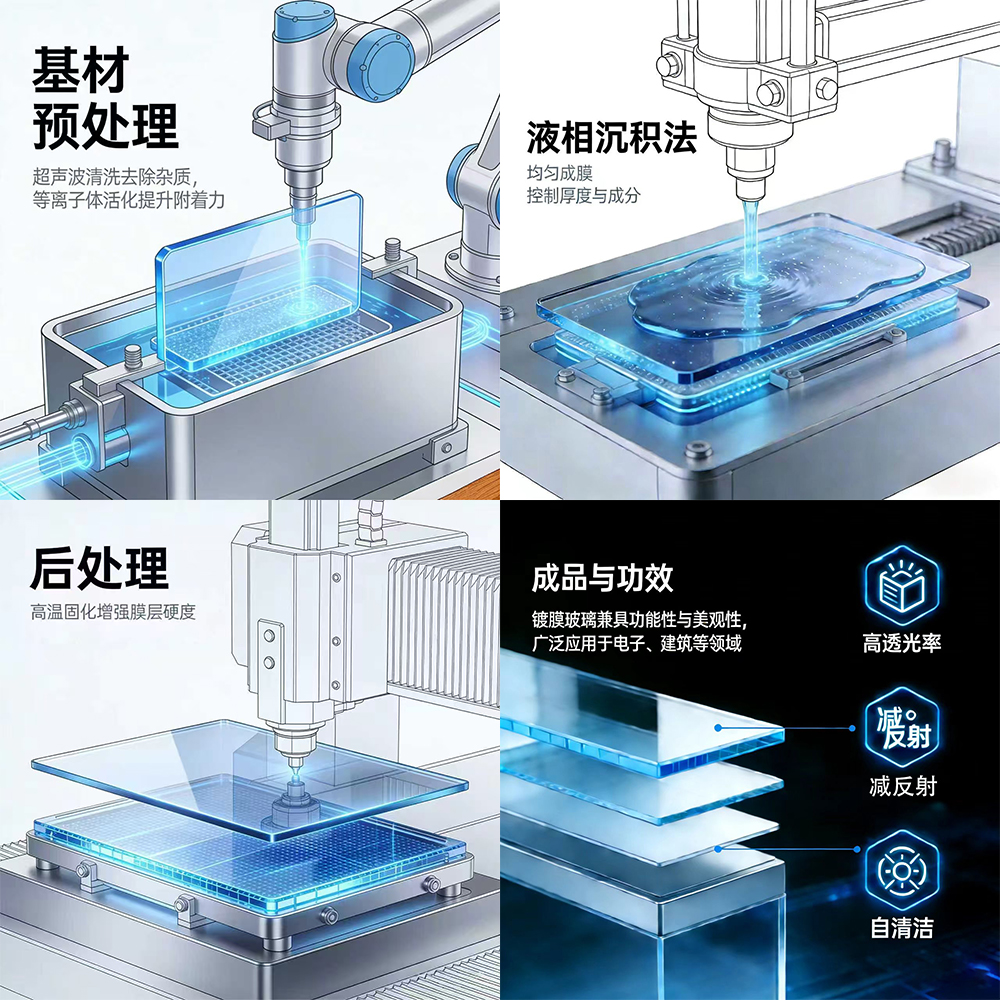 基材
预处理

超声波清洗去除杂质，
等离子体活化提升附着力

液相沉积法

均匀成膜
控制厚度与成分

后处理

高温固化增强膜层硬度

成品与功效

镀膜玻璃兼具功能性与美观性，
广泛应用于电子、建筑等领域

高透光率

减反射

减反射

自清洁